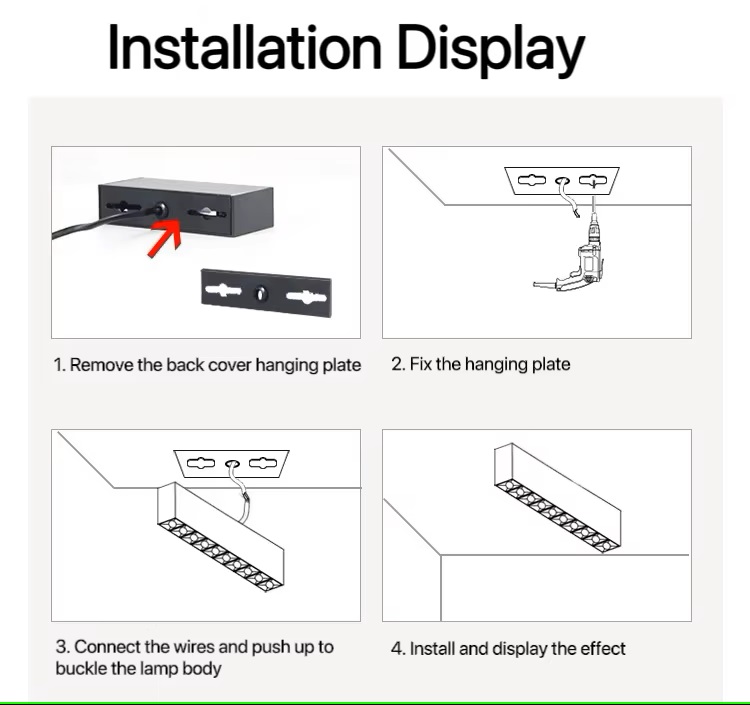 Installation Display

1. Remove the back cover hanging plate

2. Fix the hanging plate

3. Connect the wires and push up to buckle the lamp body

4. Install and display the effect