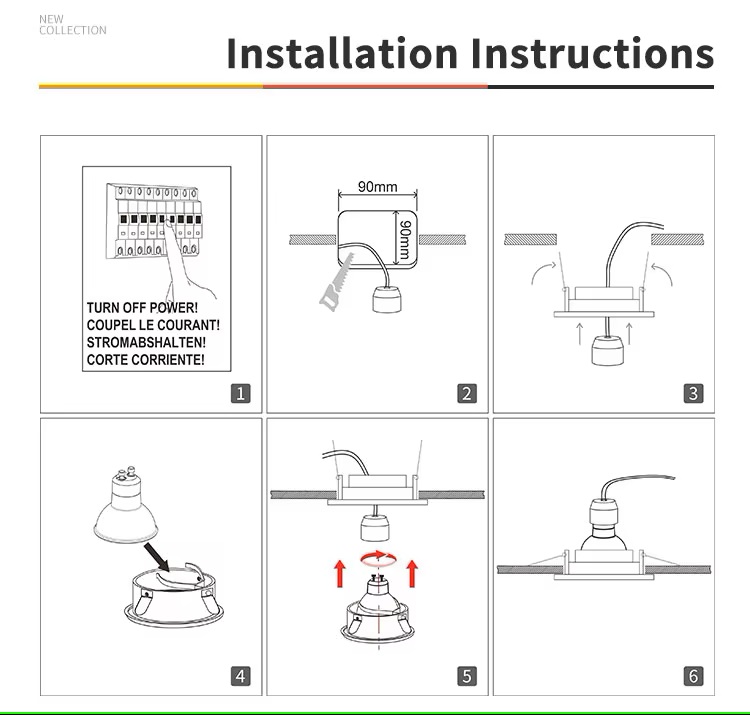 NEW
COLLECTION

Installation Instructions

TURN OFF POWER!
COUPEL LE COURANT!
STROMABSHALTEN!
CORTE CORRIENTE!

1

90mm

90mm

2

3

4

5

6